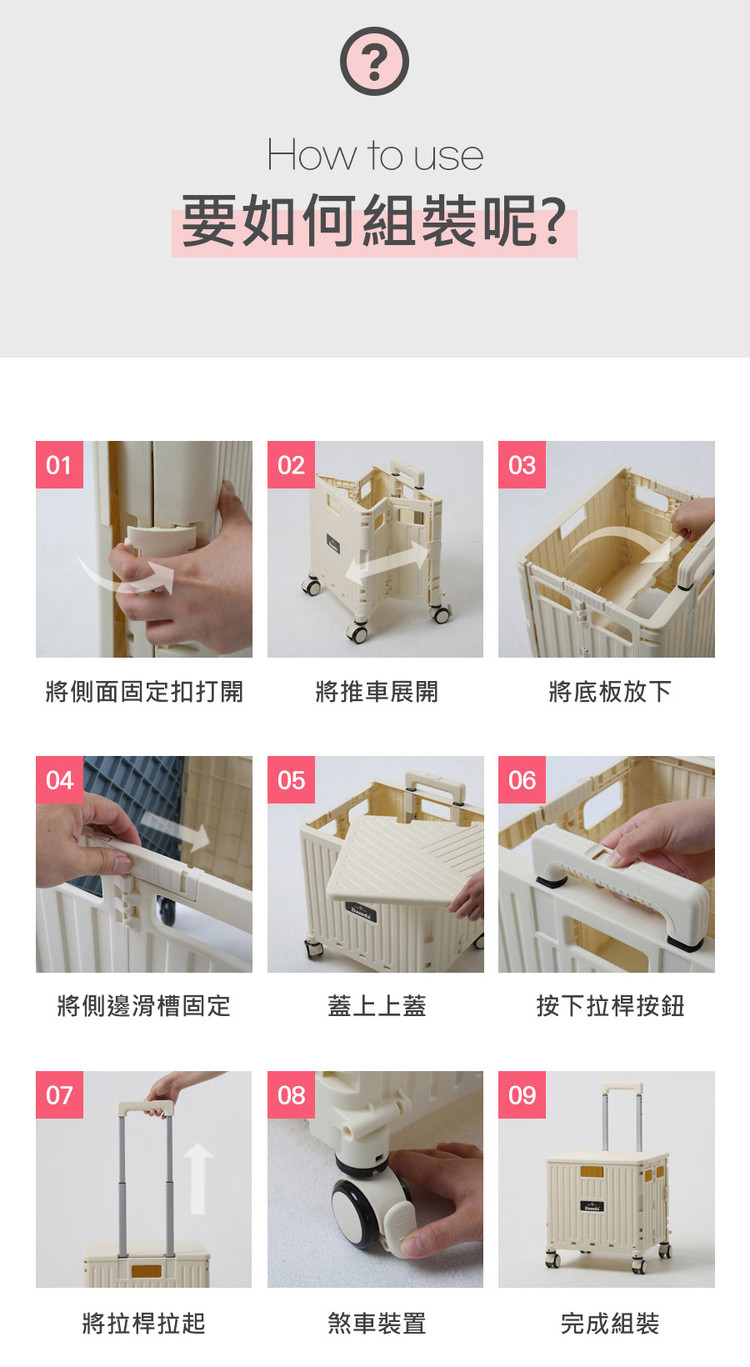 ?

How to use

要如何組裝呢?

01

將側面固定扣打開

02

將推車展開

03

將底板放下

04

將側邊滑槽固定

05

蓋上上蓋

06

按下拉桿按鈕

07

將拉桿拉起

08

煞車裝置

09

完成組裝