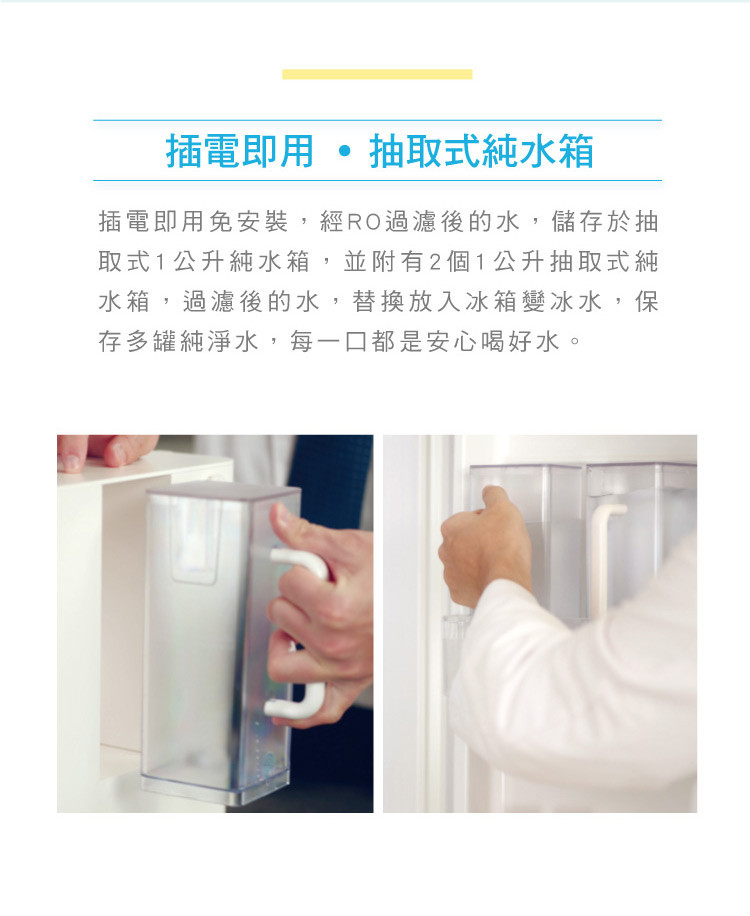 插電即用 • 抽取式純水箱

插電即用免安裝，經RO過濾後的水，儲存於抽取式1公升純水箱，並附有2個1公升抽取式純水箱，過濾後的水，替換放入冰箱變冰水，保存多罐純淨水，每一口都是安心喝好水。