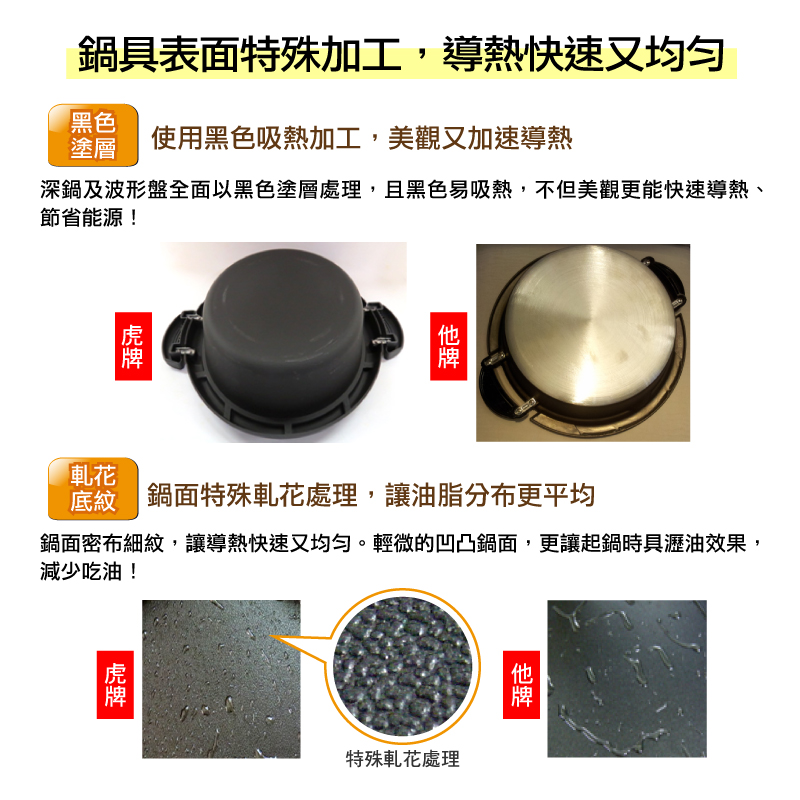 鍋具表面特殊加工，導熱快速又均勻

黑色塗層

使用黑色吸熱加工，美觀又加速導熱

深鍋及波形盤全面以黑色塗層處理，且黑色易吸熱，不但美觀更能快速導熱、節省能源！

虎牌

他牌

軋花底紋

鍋面特殊軋花處理，讓油脂分布更平均

鍋面密布細紋，讓導熱快速又均勻。輕微的凹凸鍋面，更讓起鍋時具瀝油效果，減少吃油！

虎牌

特殊軋花處理

他牌